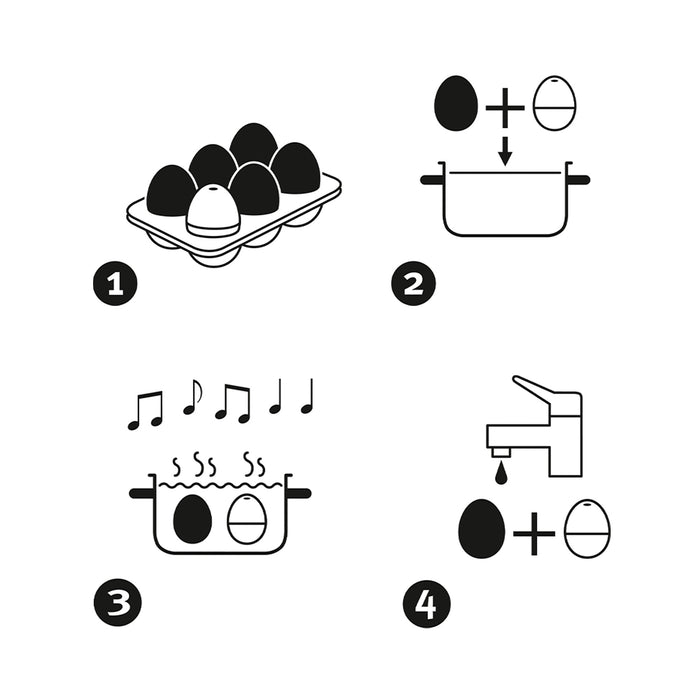 1

2

3

4